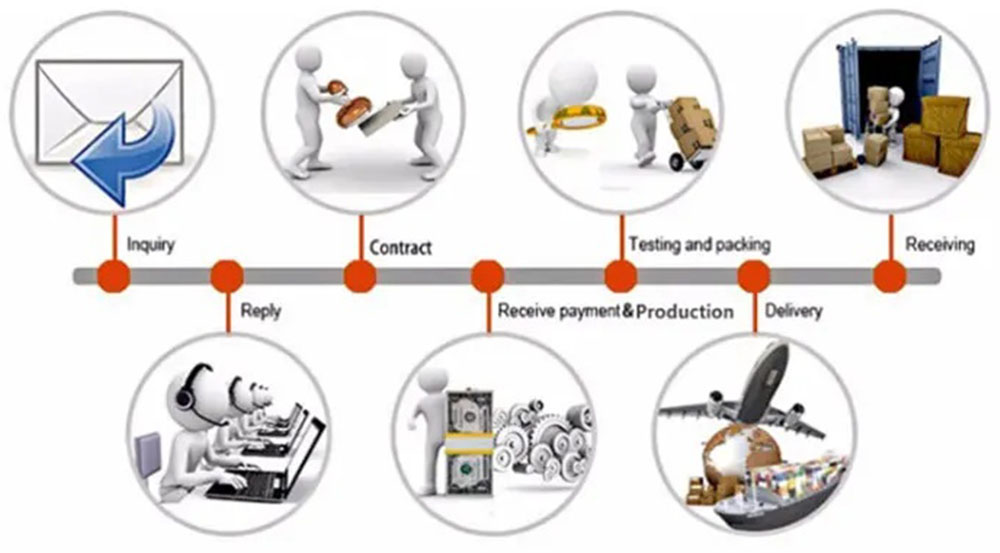 Inquiry

Reply

Contract

Receive payment & Production

Testing and packing

Delivery

Receiving