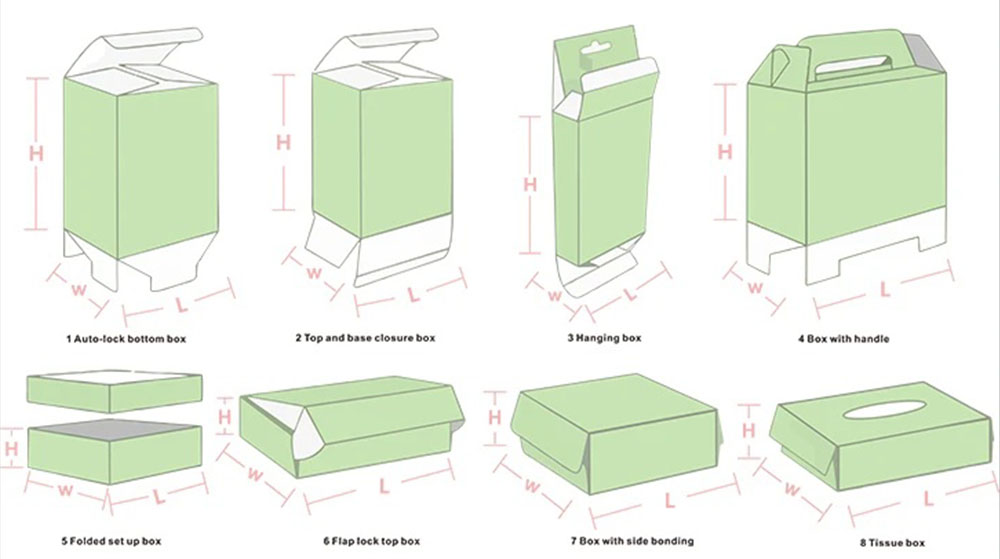 H
W
L
1 Auto-lock bottom box

H
W
L
2 Top and base closure box

H
W
L
3 Hanging box

H
W
L
4 Box with handle

H
W
L
5 Folded set up box

H
W
L
6 Flap lock top box

H
W
L
7 Box with side bonding

H
W
L
8 Tissue box